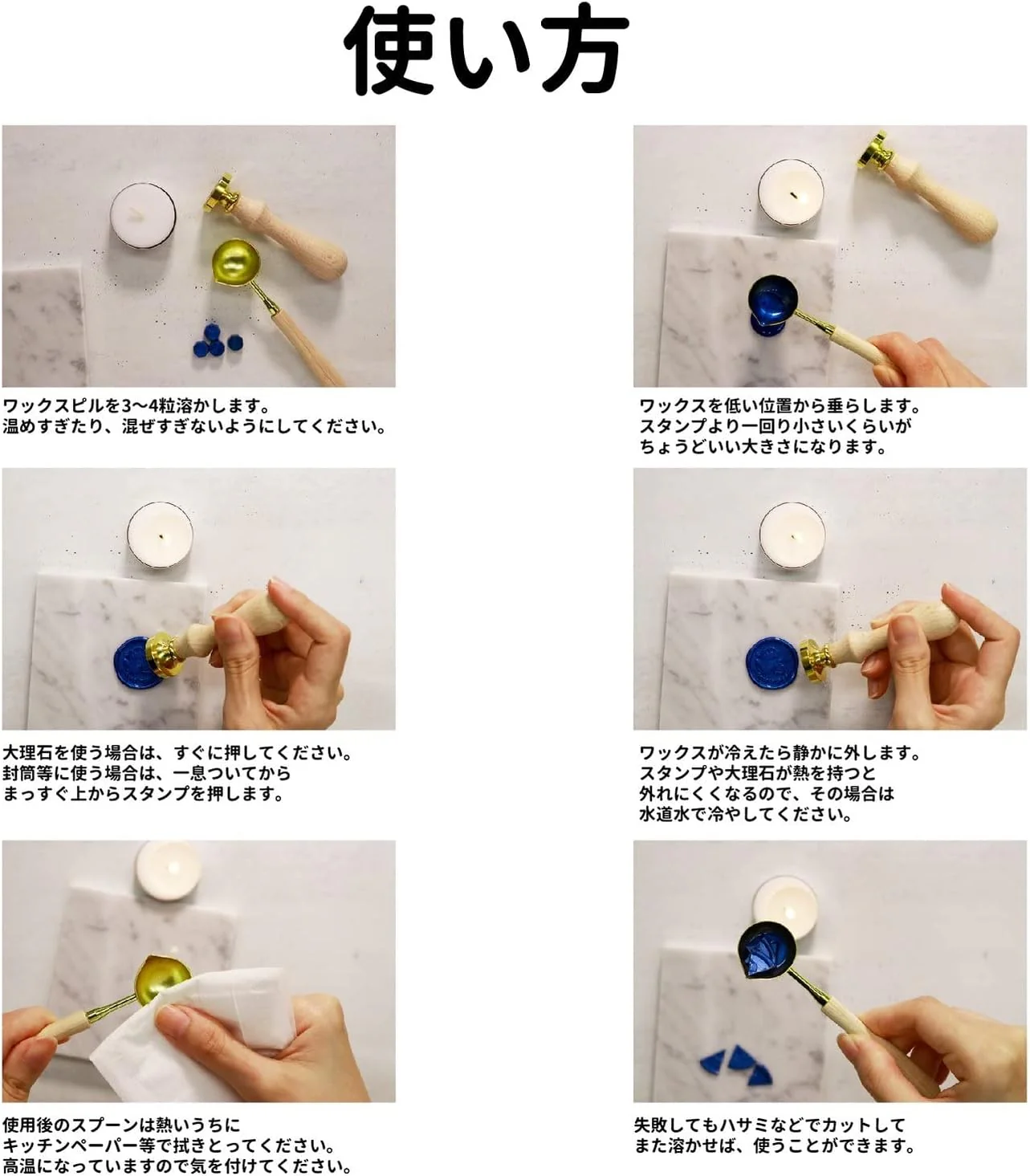 使い方

ワックスピルを3〜4粒溶かします。
温めすぎたり、混ぜすぎないようにしてください。

ワックスを低い位置から垂らします。
スタンプより一回り小さいくらいが
ちょうどいい大きさになります。

大理石を使う場合は、すぐに押してください。
封筒等に使う場合は、一息ついてから
まっすぐ上からスタンプを押します。

ワックスが冷えたら静かに外します。
スタンプや大理石が熱を持つと
外れにくくなるので、その場合は
水道水で冷やしてください。

使用後のスプーンは熱いうちに
キッチンペーパー等で拭きとってください。
高温になっていますので気を付けてください。

失敗してもハサミなどでカットして
また溶かせば、使うことができます。